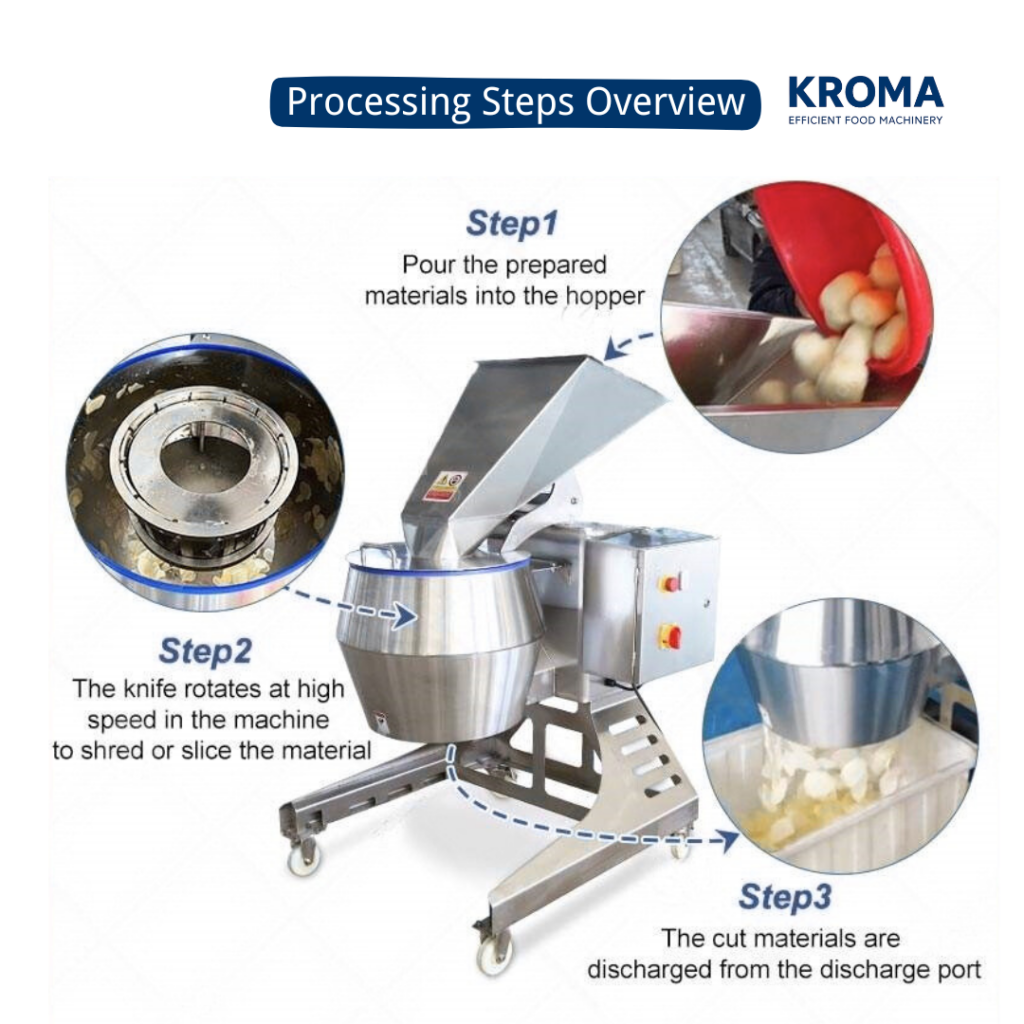 Processing Steps Overview

KROMA
EFFICIENT FOOD MACHINERY

Step1
Pour the prepared materials into the hopper

Step2
The knife rotates at high speed in the machine to shred or slice the material

Step3
The cut materials are discharged from the discharge port