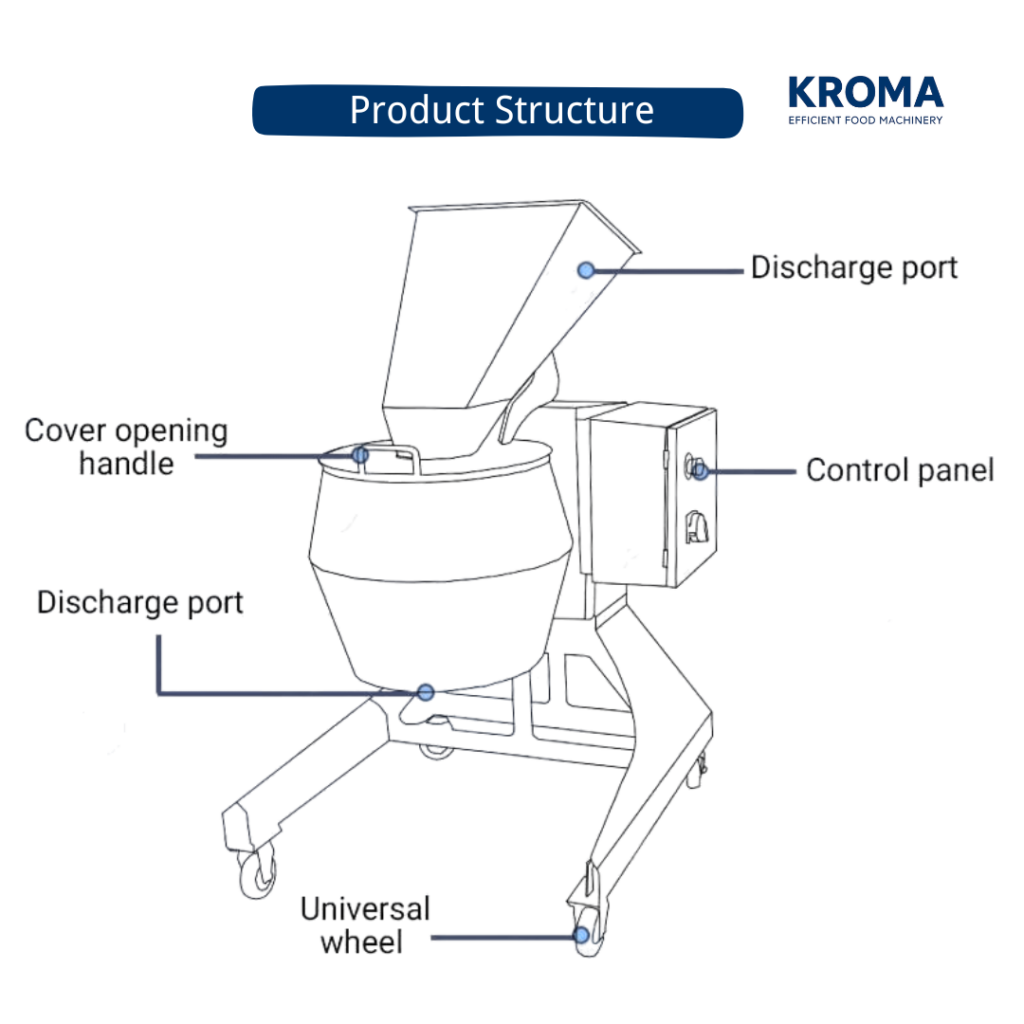 Product Structure

KROMA
EFFICIENT FOOD MACHINERY

Discharge port

Cover opening handle

Control panel

Discharge port

Universal wheel