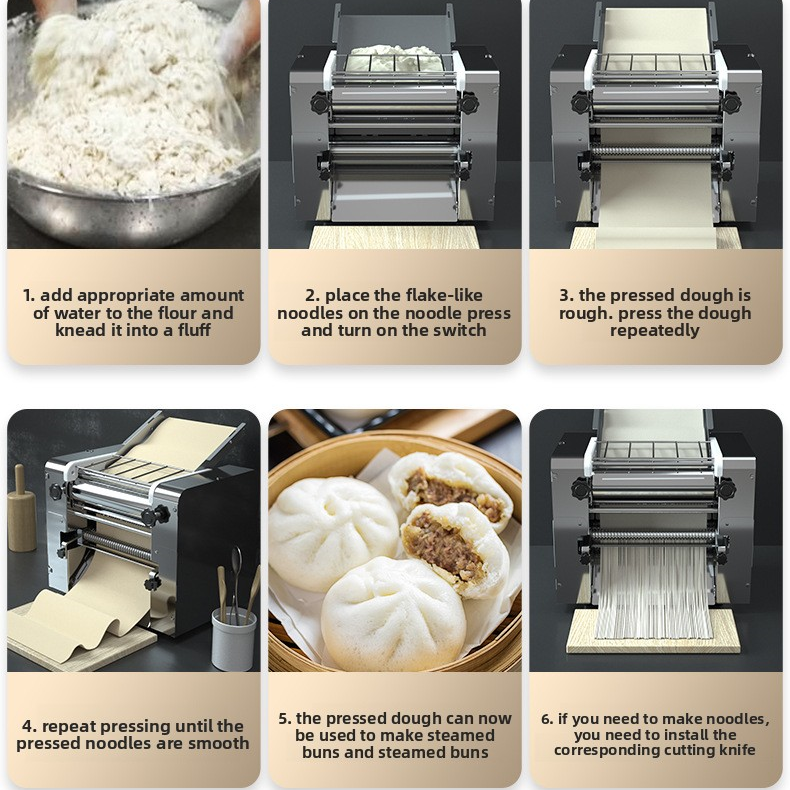 1. add appropriate amount of water to the flour and knead it into a fluff

2. place the flake-like noodles on the noodle press and turn on the switch

3. the pressed dough is rough. press the dough repeatedly

4. repeat pressing until the pressed noodles are smooth

5. the pressed dough can now be used to make steamed buns and steamed buns

6. if you need to make noodles, you need to install the corresponding cutting knife